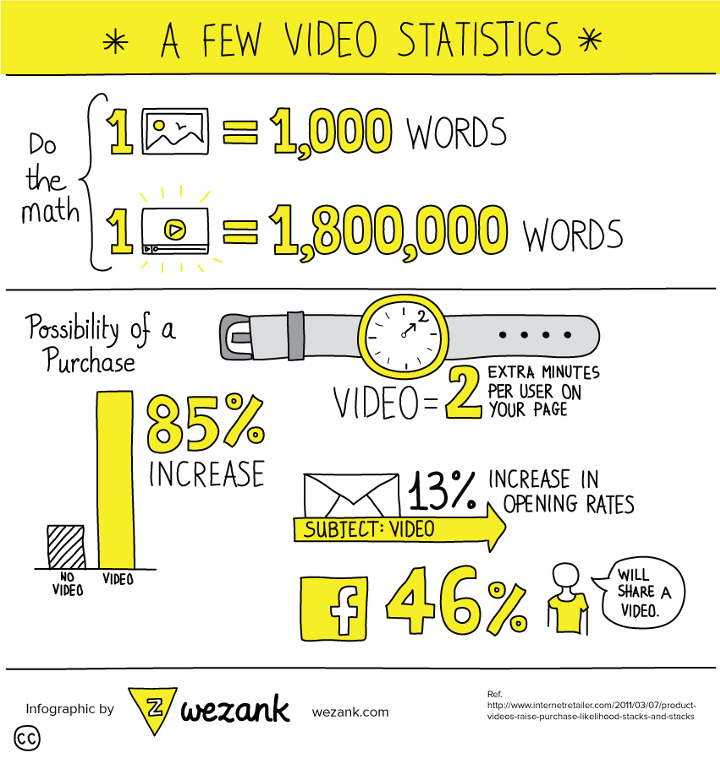 * A FEW VIDEO STATISTICS *

Do the math

1 = 1,000 WORDS

1 = 1,800,000 WORDS

Possibility of a Purchase

85% INCREASE

NO VIDEO

VIDEO

2

VIDEO = 2 EXTRA MINUTES PER USER ON YOUR PAGE

13% INCREASE IN OPENING RATES

SUBJECT: VIDEO

f

46%

WILL SHARE A VIDEO.

Infographic by

Z

wezank

wezank.com

Ref.
http://www.internetretailer.com/2011/03/07/product-videos-raise-purchase-likelihood-stacks-and-stacks

cc