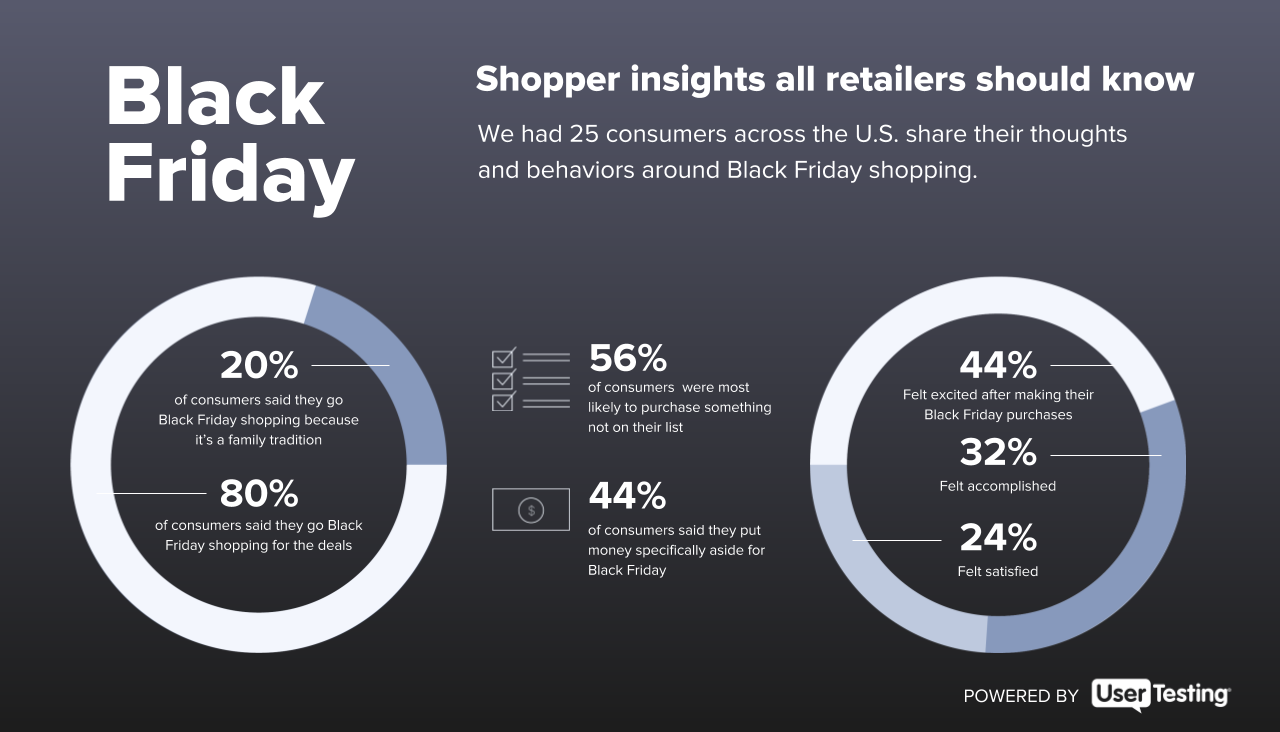 Black Friday

Shopper insights all retailers should know

We had 25 consumers across the U.S. share their thoughts and behaviors around Black Friday shopping.

20%
of consumers said they go Black Friday shopping because it's a family tradition

80%
of consumers said they go Black Friday shopping for the deals

56%
of consumers were most likely to purchase something not on their list

$

44%
of consumers said they put money specifically aside for Black Friday

44%
Felt excited after making their Black Friday purchases

32%
Felt accomplished

24%
Felt satisfied

POWERED BY UserTesting