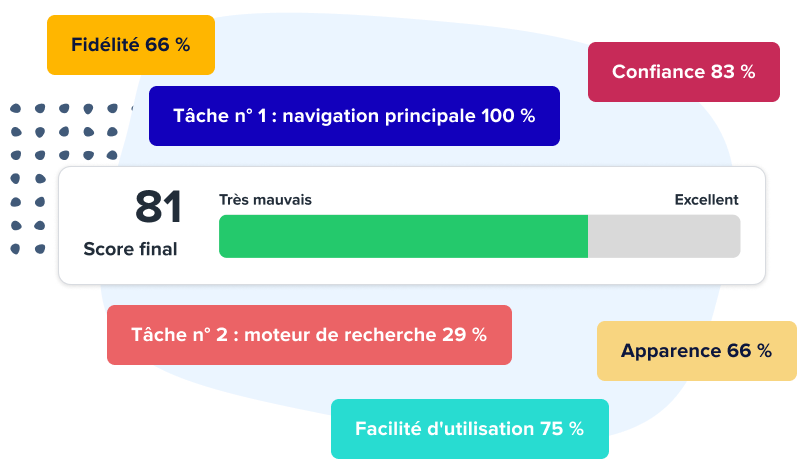 Fidélité 66 %

Confiance 83 %

Tâche n° 1 : navigation principale 100 %

81

Score final

Très mauvais

Excellent

Tâche n° 2 : moteur de recherche 29 %

Apparence 66 %

Facilité d'utilisation 75 %